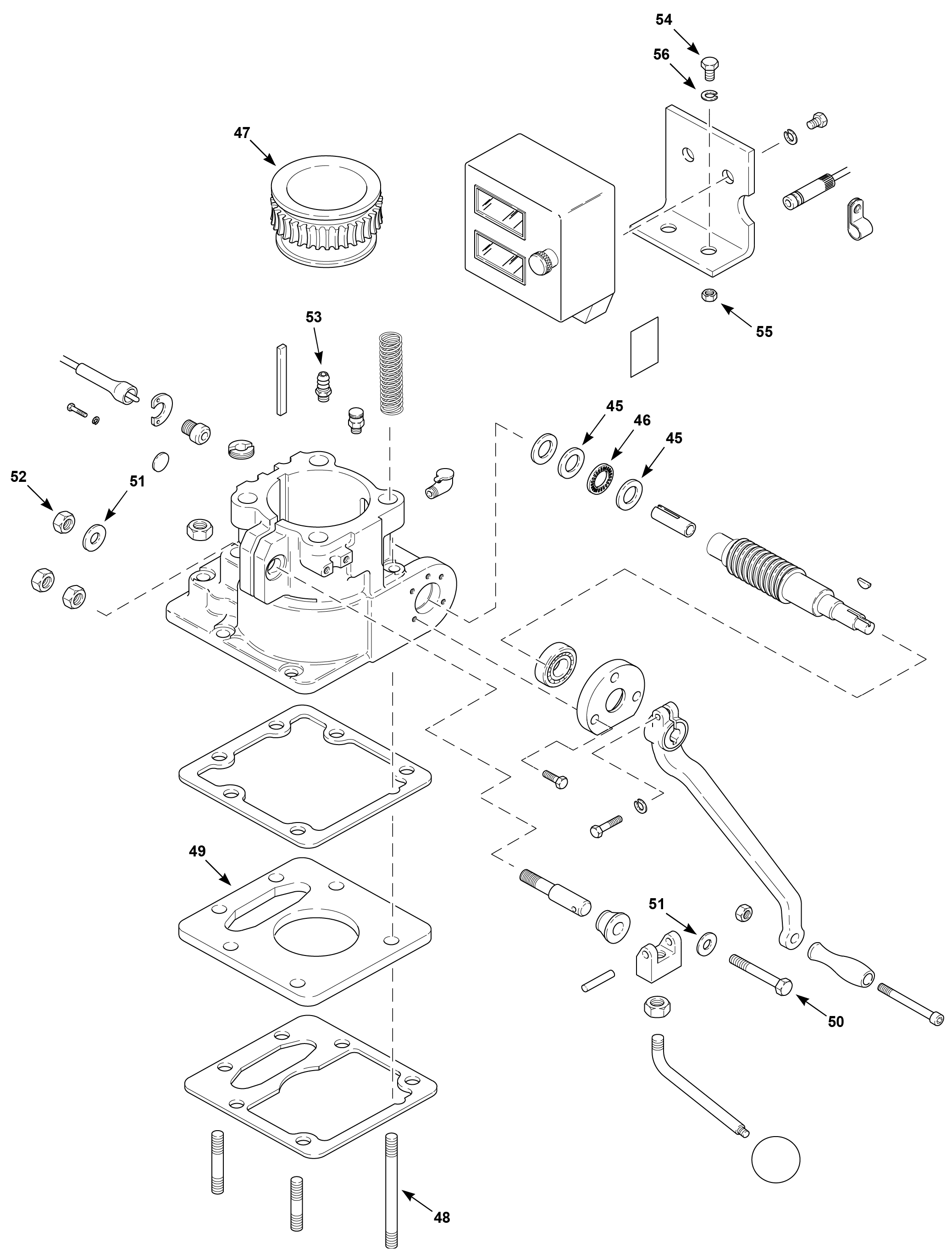 54
56
47
55
53
45
46
45
52
51
49
51
50
48